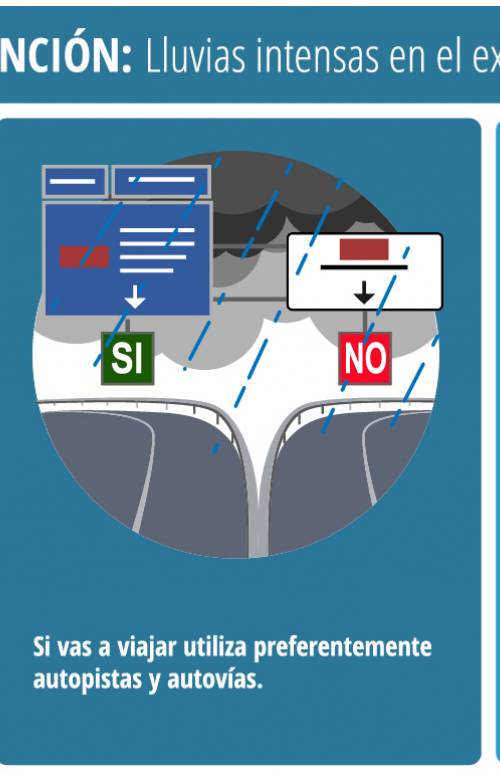 NCIÓN: Lluvias intensas en el ex

SI

NO

Si vas a viajar utiliza preferentemente autopistas y autovías.